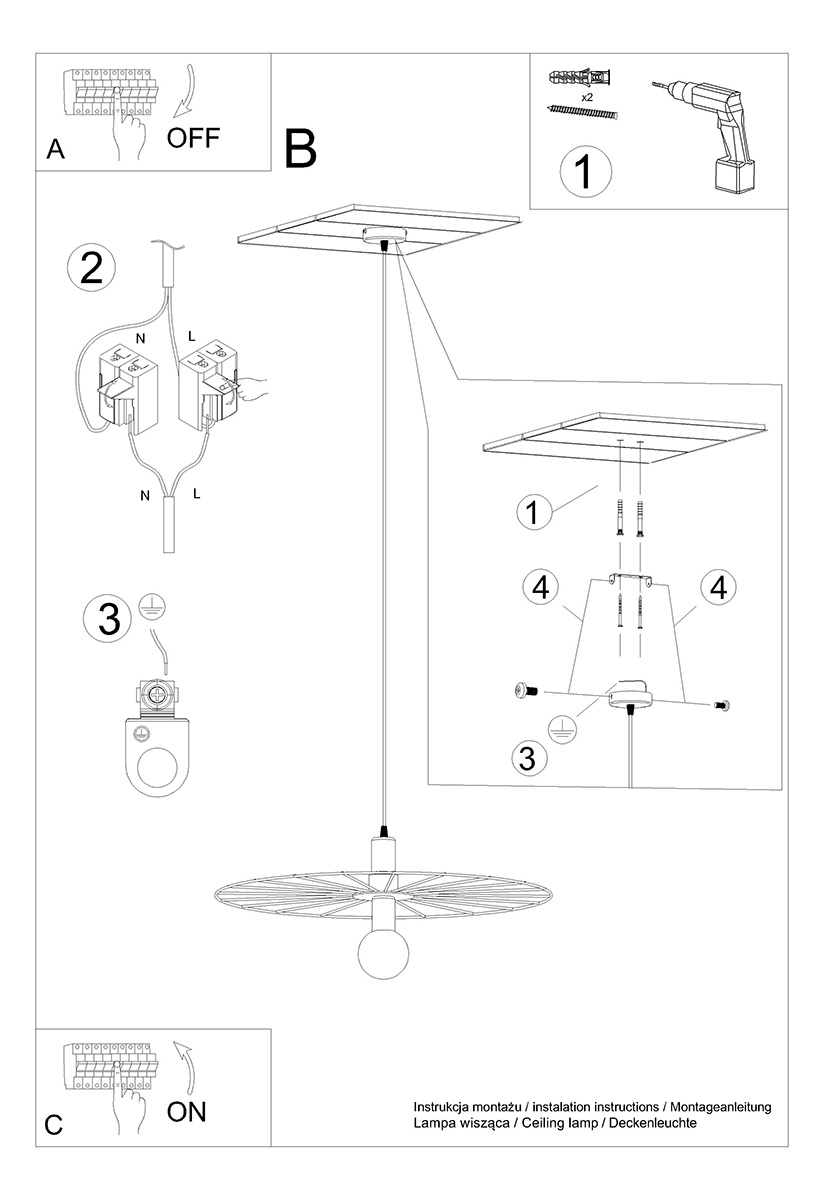 A
OFF

B

x2
1

2
N
L
N
L

3

1
4
4
3

C
ON

Instrukcja montażu / instalation instructions / Montageanleitung
Lampa wisząca / Ceiling lamp / Deckenleuchte