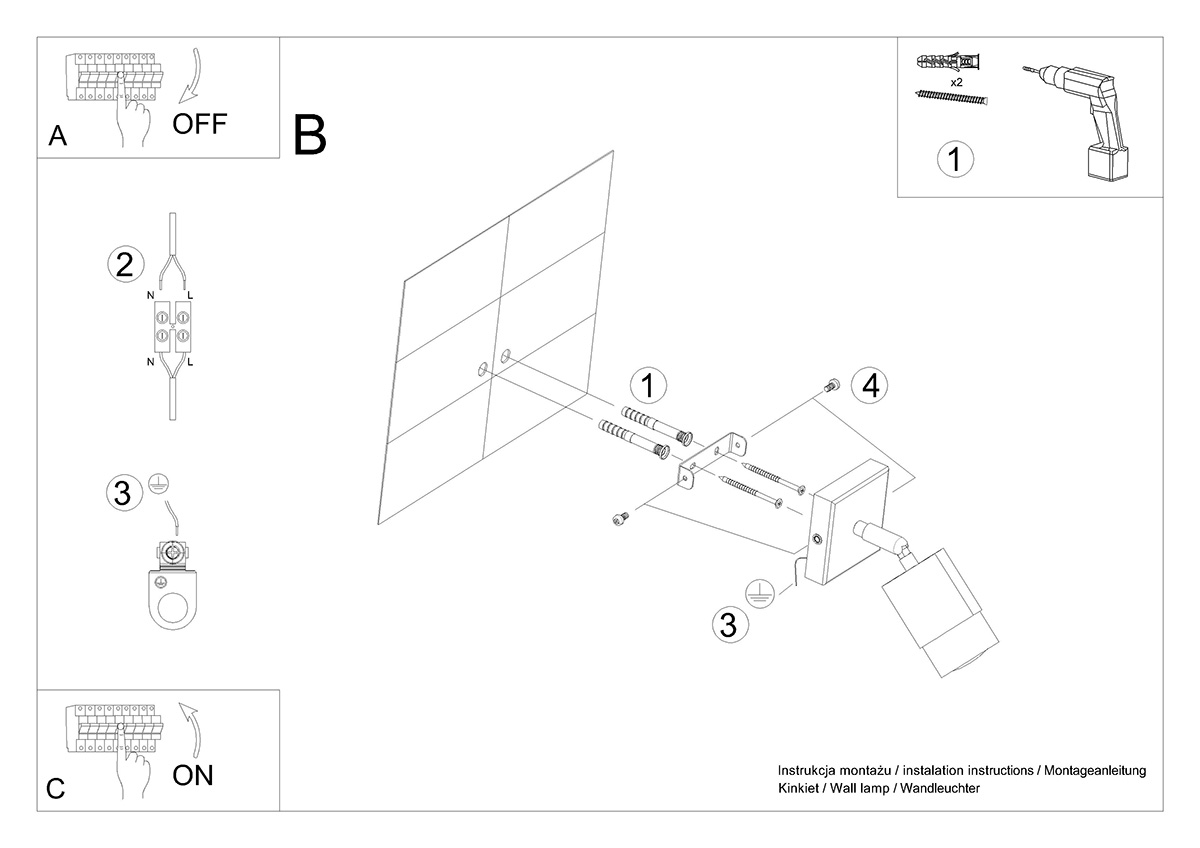 A
OFF

B

x2

1

2
N L
N L

3

1

4

3

C
ON

Instrukcja montażu / instalation instructions / Montageanleitung
Kinkiet / Wall lamp / Wandleuchter